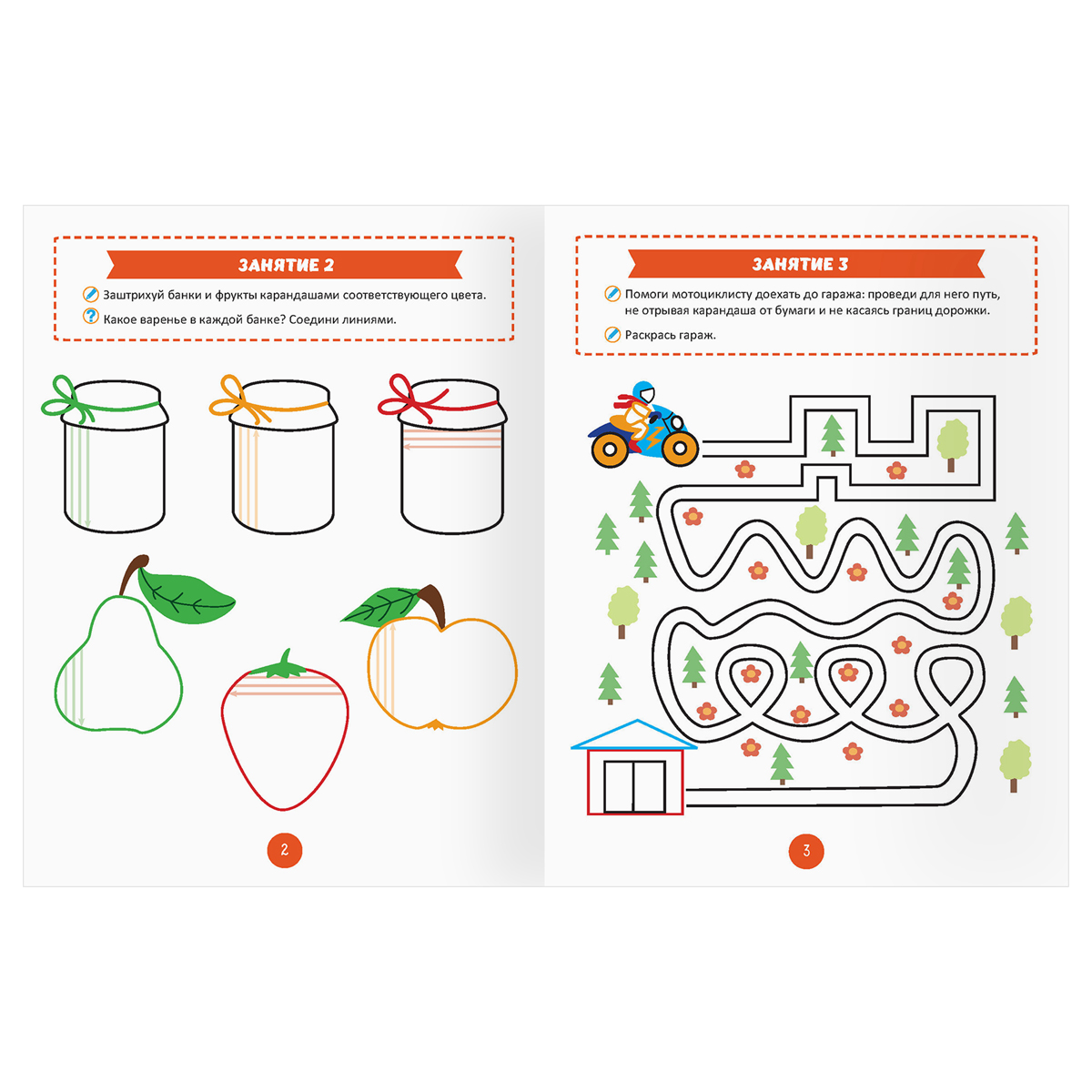 ЗАНЯТИЕ 2

Заштрихуй банки и фрукты карандашами соответствующего цвета.

Какое варенье в каждой банке? Соедини линиями.

2

ЗАНЯТИЕ 3

Помоги мотоциклисту доехать до гаража: проведи для него путь, не отрывая карандаша от бумаги и не касаясь границ дорожки.

Раскрась гараж.

3